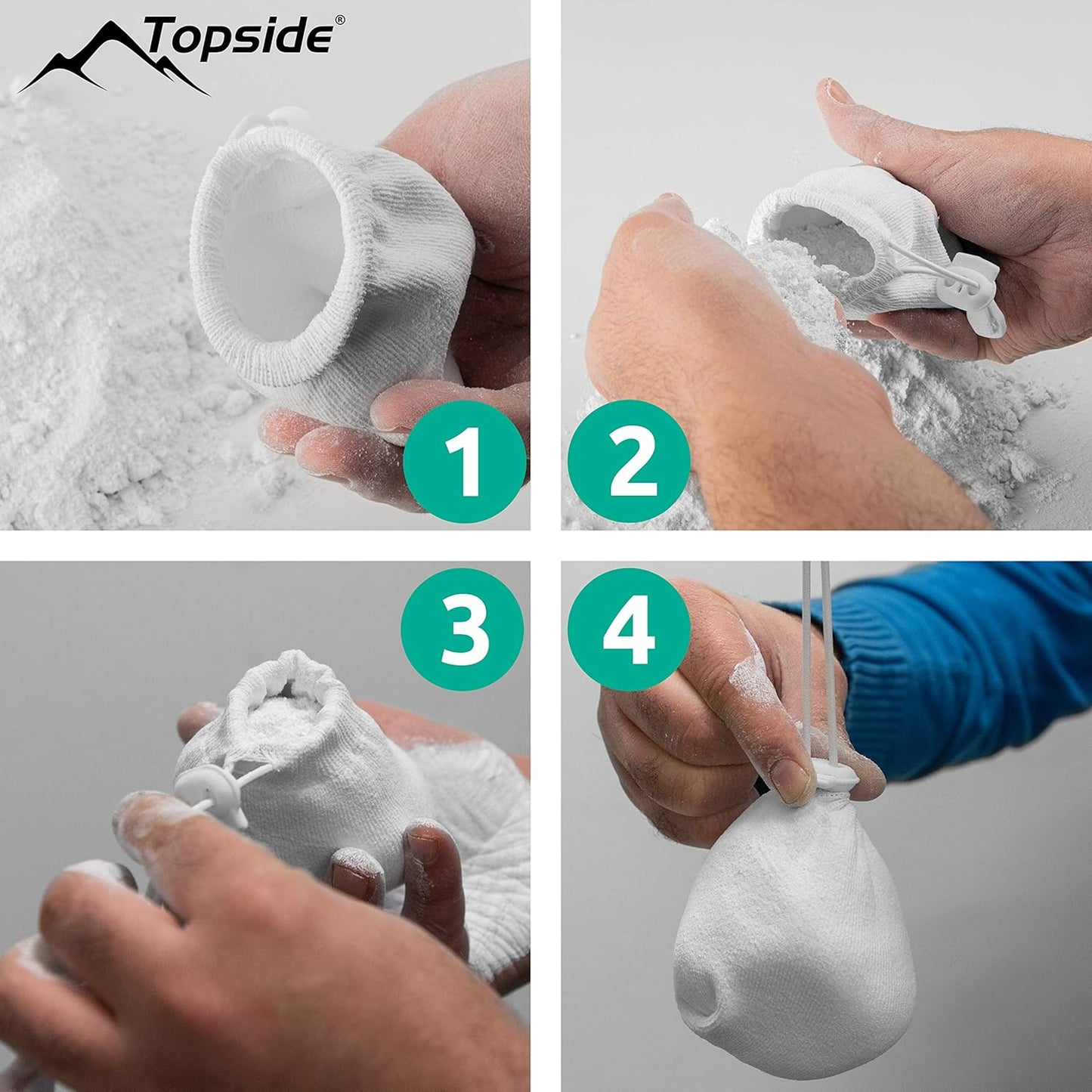 Topside®

1

2

3

4